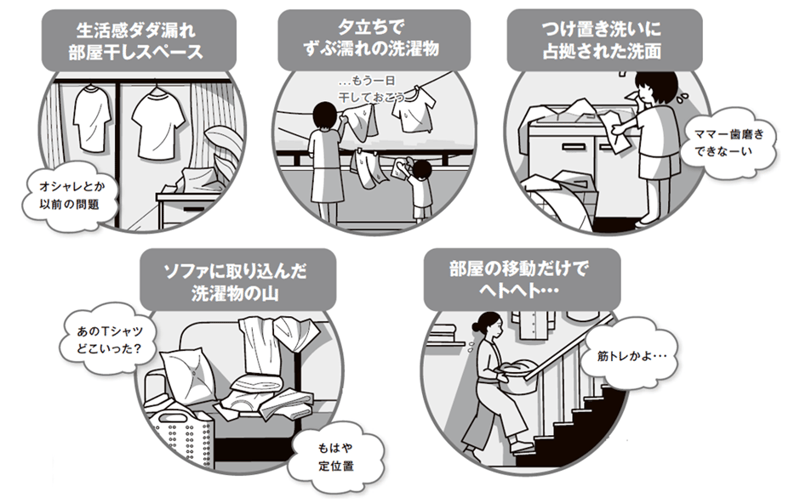 生活感ダダ漏れ
部屋干しスペース

オシャレとか
以前の問題

夕立ちで
ずぶ濡れの洗濯物

…もう一日
干しておこう

つけ置き洗いに
占拠された洗面

ママー歯磨き
できなーい

ソファに取り込んだ
洗濯物の山

あのTシャツ
どこいった?

もはや
定位置

部屋の移動だけで
ヘトヘト…

筋トレかよ…